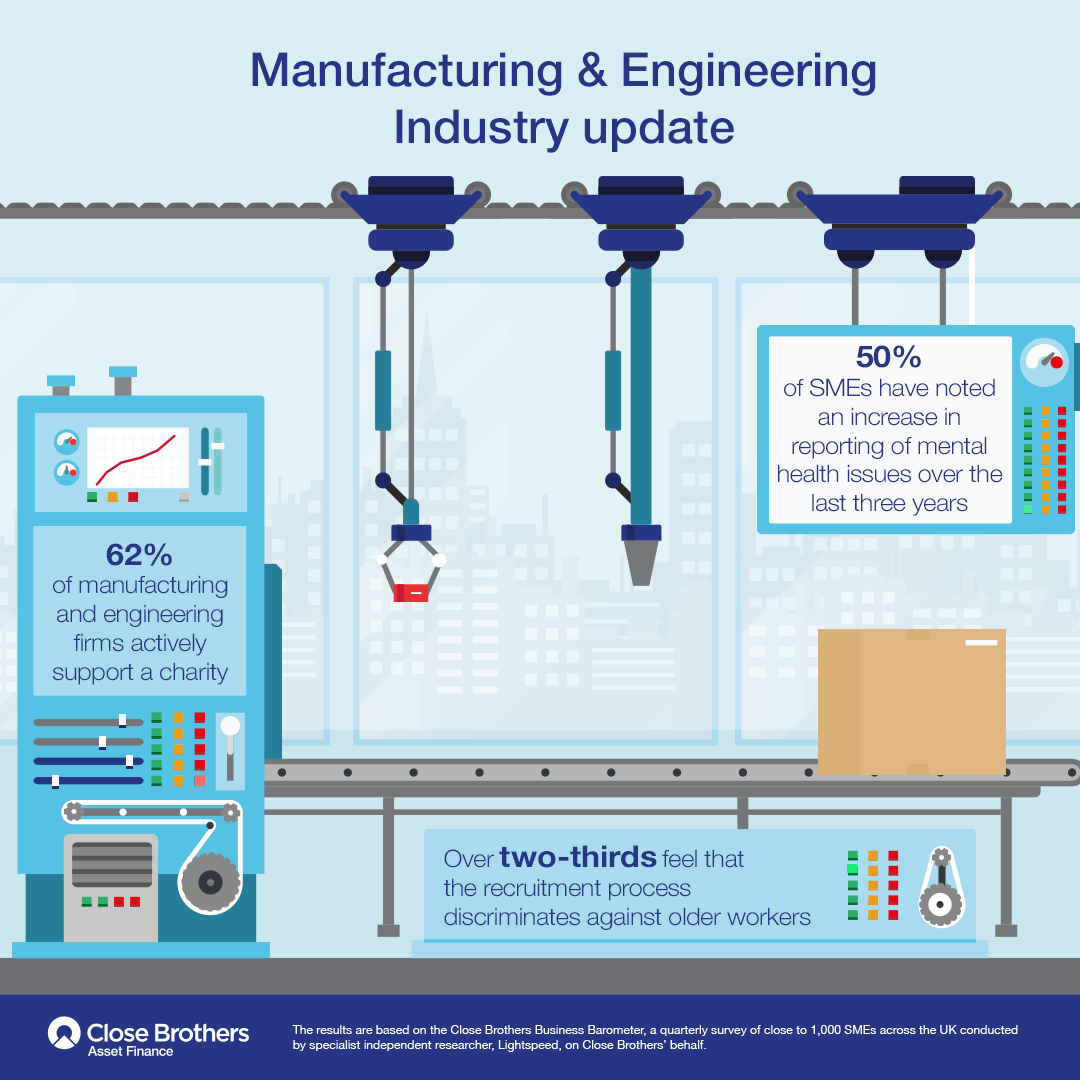 Manufacturing & Engineering Industry update

62%
of manufacturing and engineering firms actively support a charity

50%
of SMEs have noted an increase in reporting of mental health issues over the last three years

Over two-thirds feel that the recruitment process discriminates against older workers

Close Brothers
Asset Finance

The results are based on the Close Brothers Business Barometer, a quarterly survey of close to 1,000 SMEs across the UK conducted by specialist independent researcher, Lightspeed, on Close Brothers' behalf.